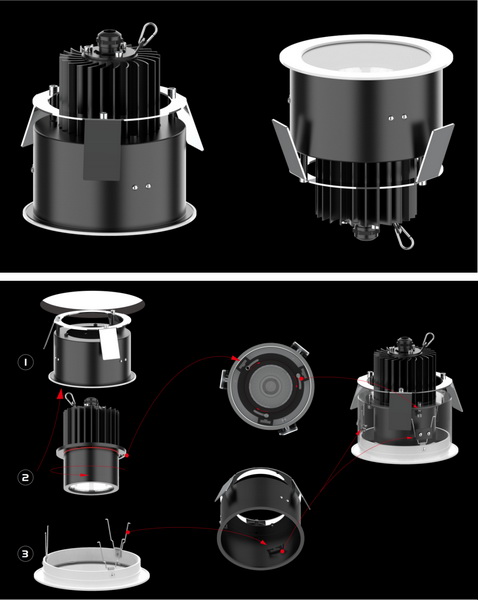 1

2

3